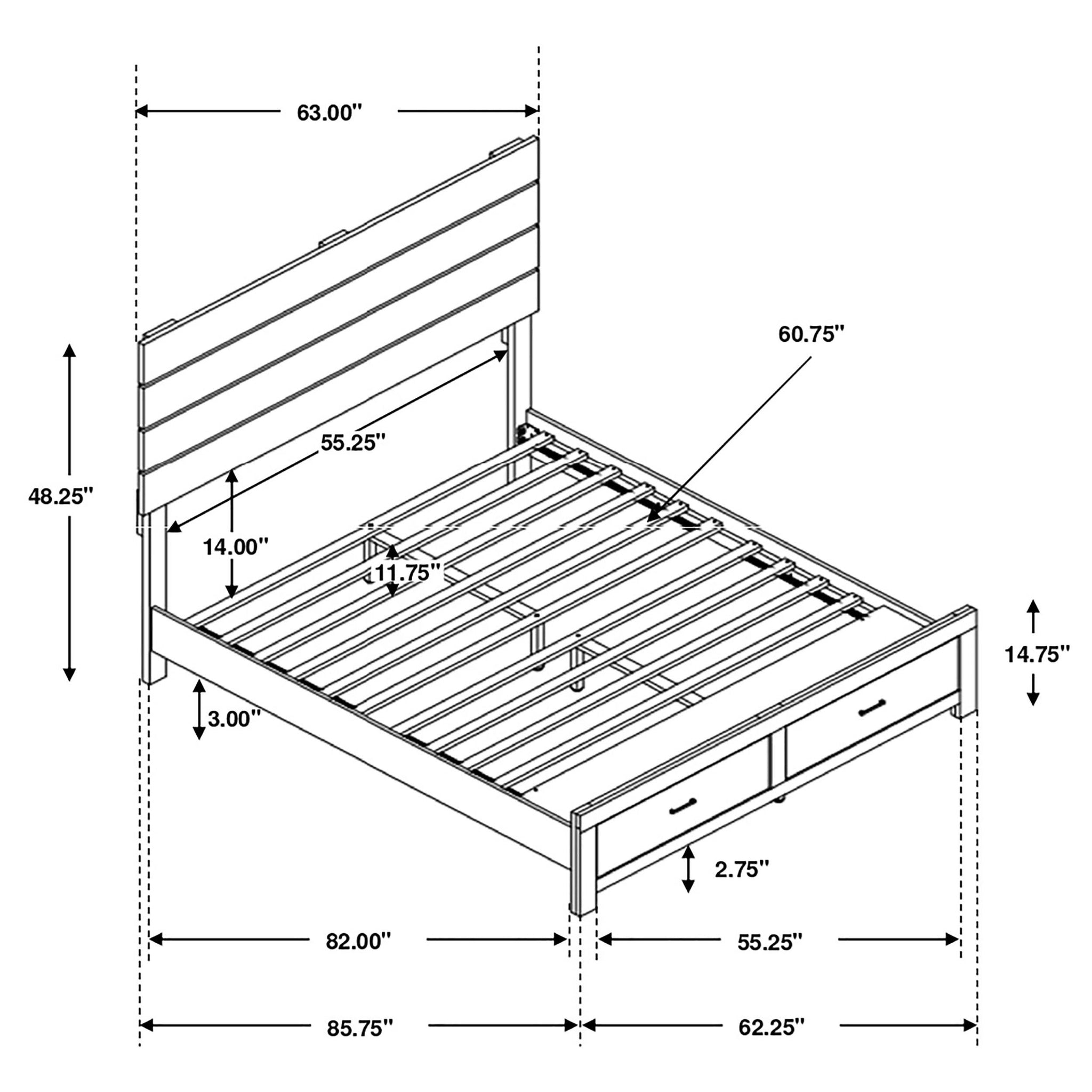 63.00"

60.75"

55.25"

48.25"

14.00"

11.75"

14.75"

3.00"

2.75"

82.00"

55.25"

85.75"

62.25"