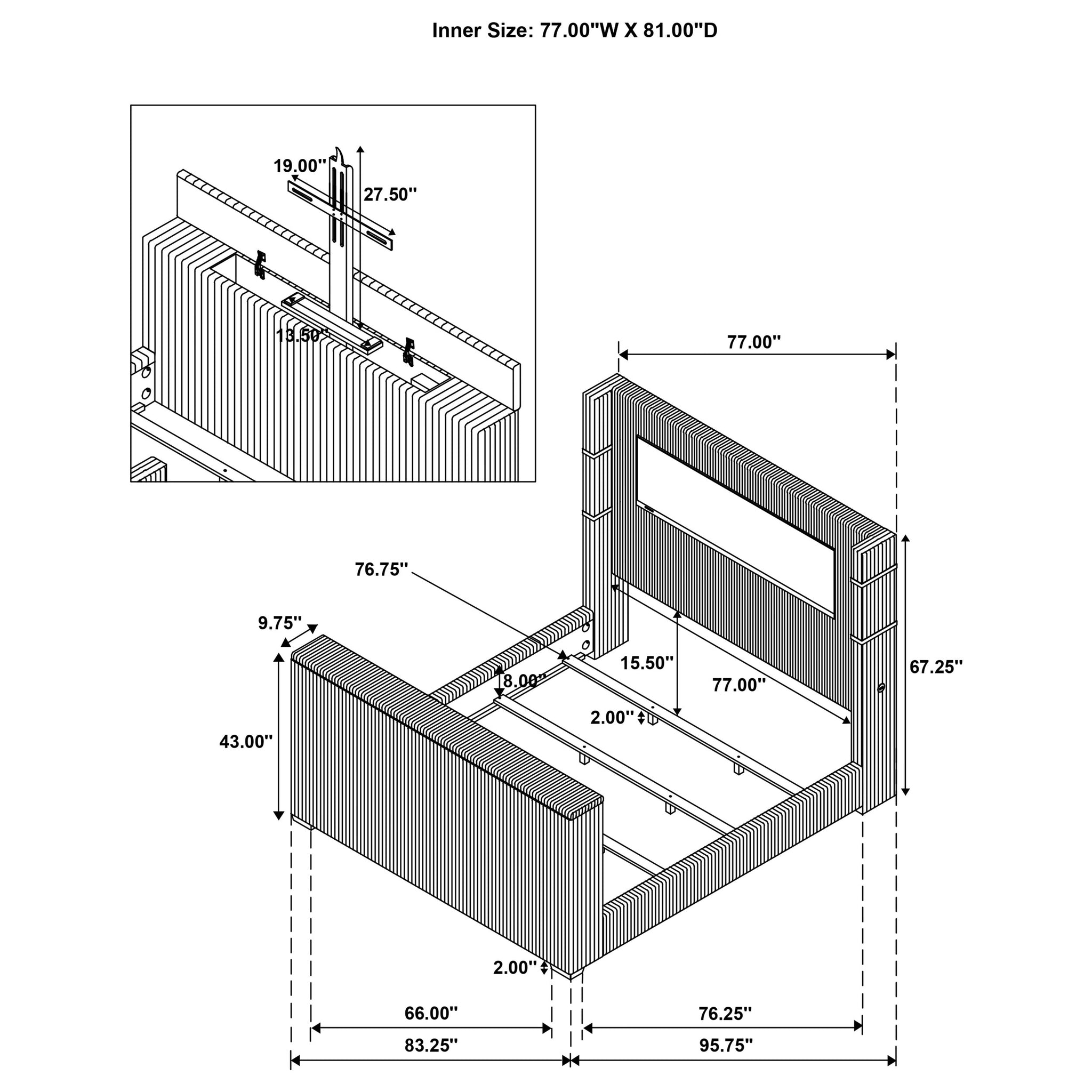 Inner Size: 77.00"W X 81.00"D

19.00"
27.50"
13.50"

77.00"
76.75"
9.75"
15.50"
8.00"
77.00"
67.25"
2.00"
43.00"
2.00"
66.00"
76.25"
83.25"
95.75"