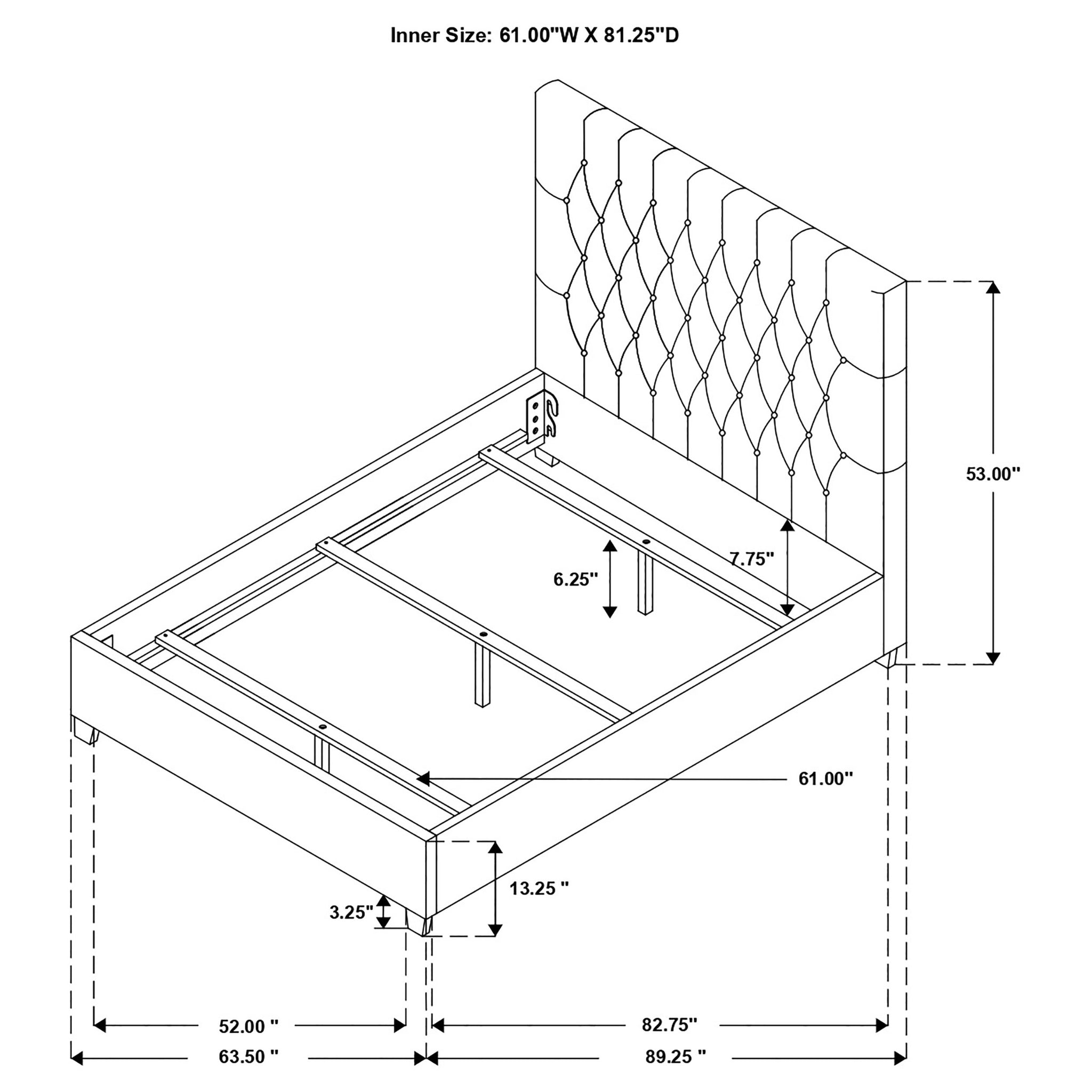 Inner Size: 61.00"W X 81.25"D

53.00"

7.75"

6.25"

61.00"

13.25 "

3.25"

52.00 "

82.75"

63.50 "

89.25 "