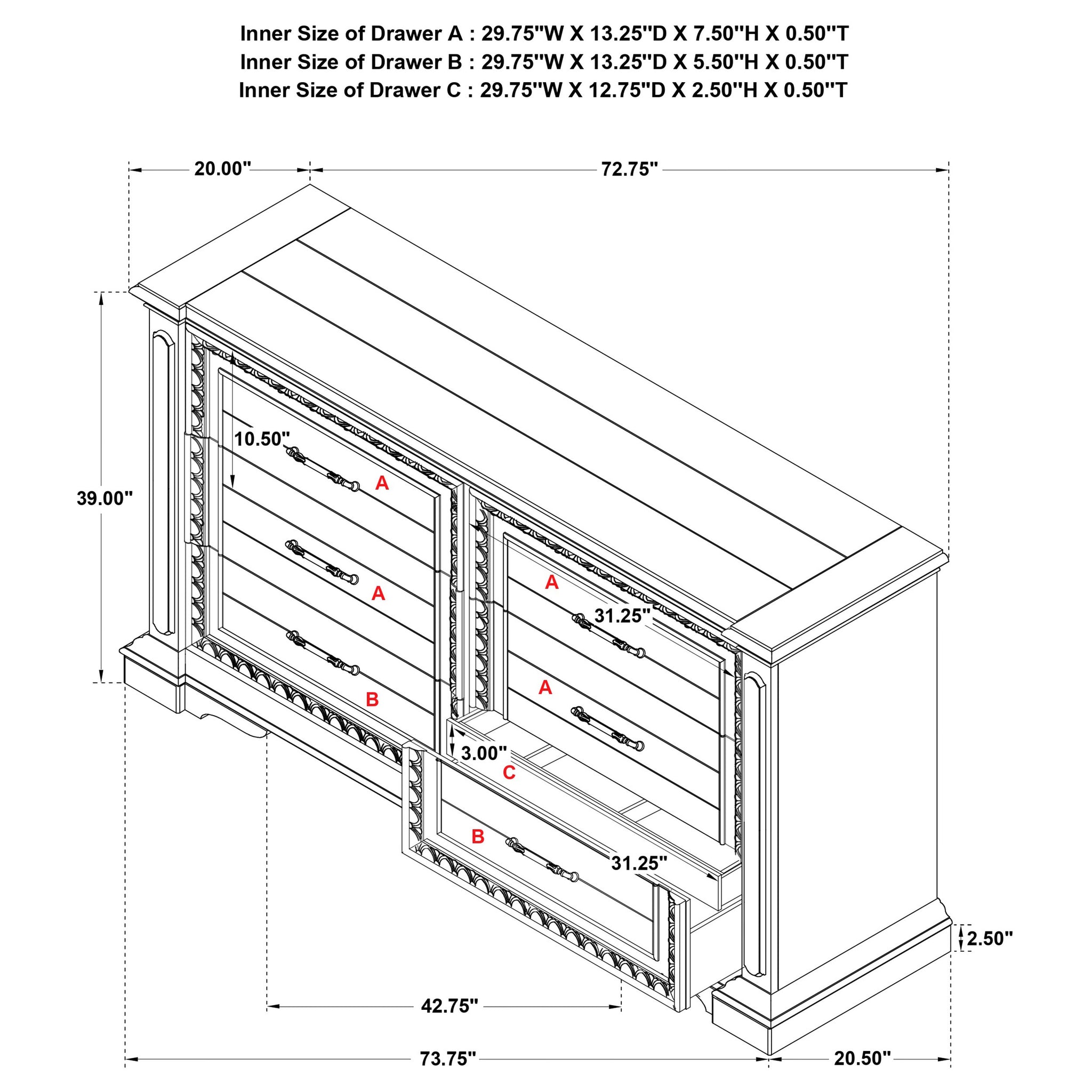 Inner Size of Drawer A : 29.75"W X 13.25"D X 7.50"H X 0.50"T
Inner Size of Drawer B : 29.75"W X 13.25"D X 5.50"H X 0.50"T
Inner Size of Drawer C : 29.75"W X 12.75"D X 2.50"H X 0.50"T

20.00"

72.75"

39.00"

10.50"

A

A

B

A

31.25"

A

3.00"

C

B

31.25"

2.50"

42.75"

73.75"

20.50"