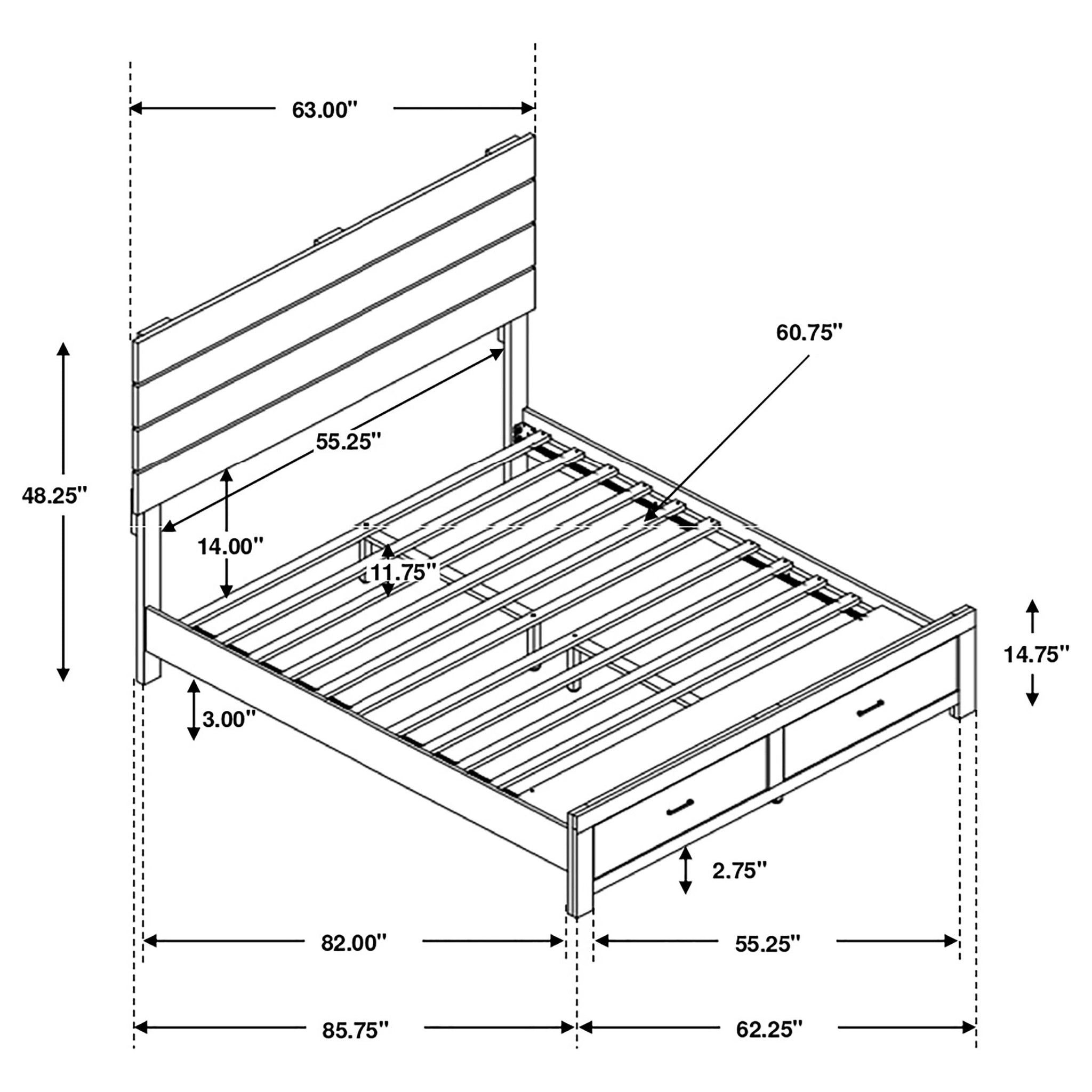 63.00"

60.75"

55.25"

48.25"

14.00"

11.75"

14.75"

3.00"

2.75"

82.00"

55.25"

85.75"

62.25"