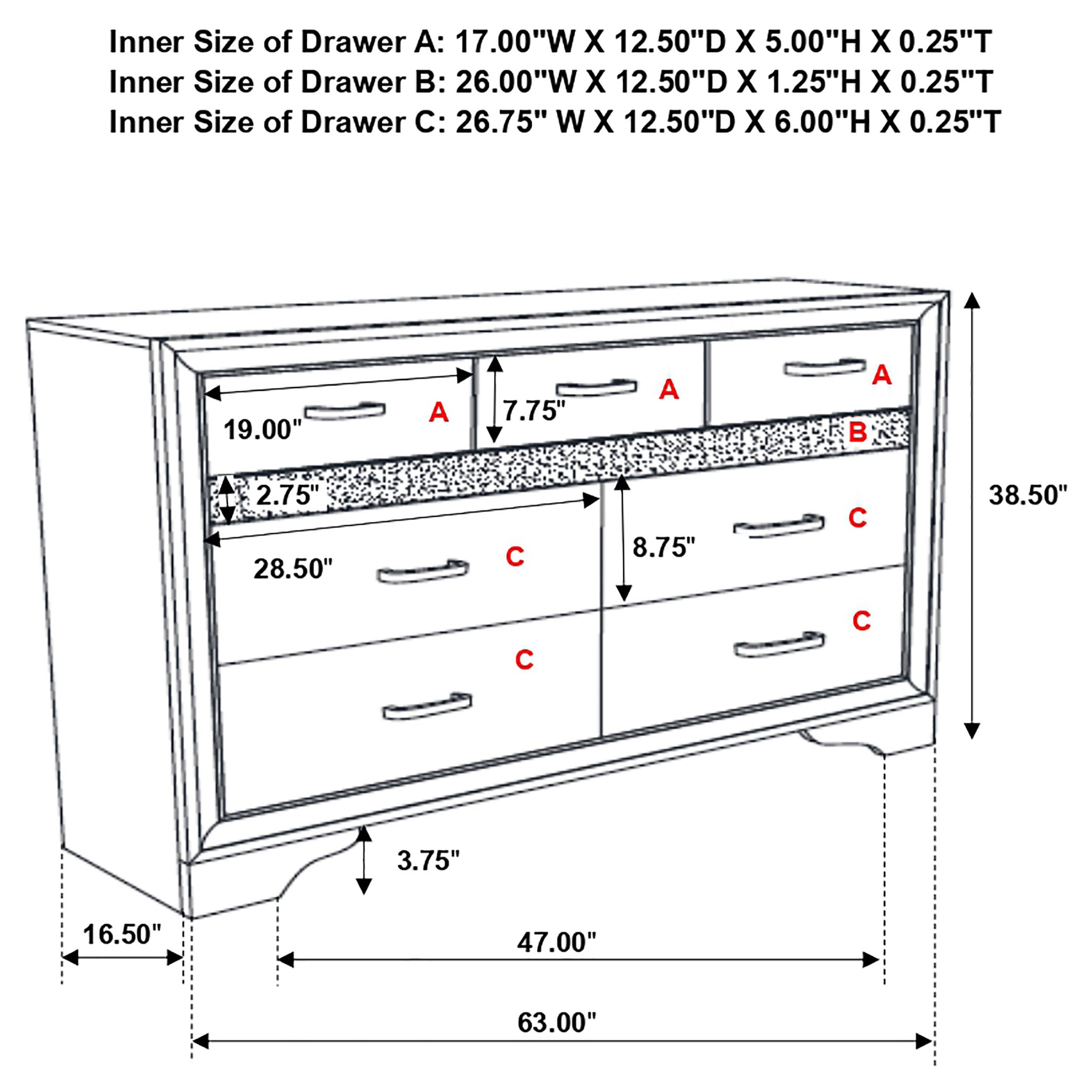 Inner Size of Drawer A: 17.00"W X 12.50"D X 5.00"H X 0.25"T
Inner Size of Drawer B: 26.00"W X 12.50"D X 1.25"H X 0.25"T
Inner Size of Drawer C: 26.75" W X 12.50"D X 6.00"H X 0.25"T

19.00"
A
7.75"
A
A
B
2.75"
28.50"
C
8.75"
C
C
C
38.50"
3.75"
16.50"
47.00"
63.00"